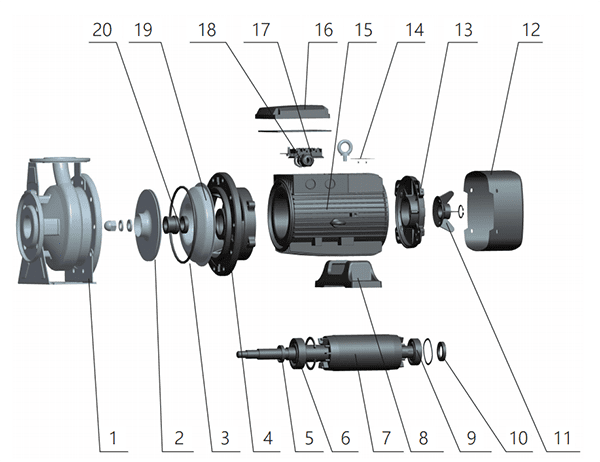 20 19 18 17 16 15 14 13 12

1 2 3 4 5 6 7 8 9 10 11