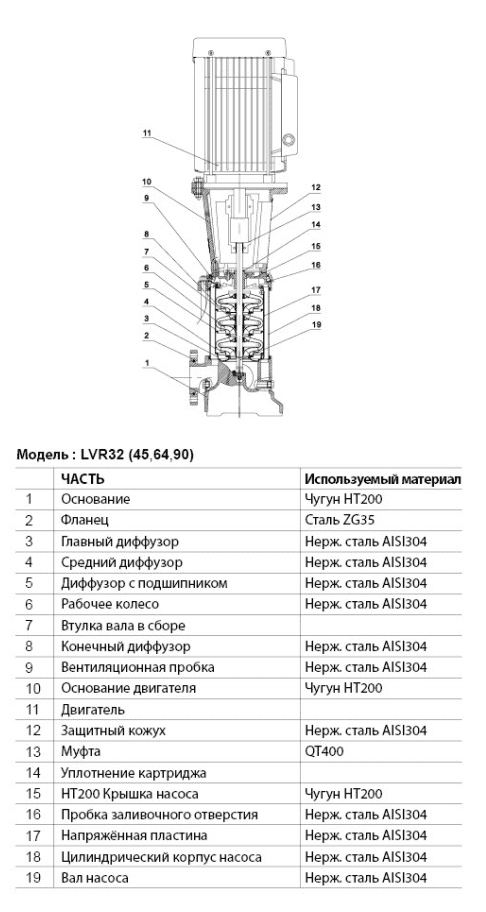 11
10
9
8
7
6
5
4
3
2
1
12
13
14
15
16
17
18
19

Модель : LVR32 (45,64,90)

| | ЧАСТЬ | Используемый материал |
|---|---|---|
| 1 | Основание | Чугун HT200 |
| 2 | Фланец | Сталь ZG35 |
| 3 | Главный диффузор | Нерж. сталь AISI304 |
| 4 | Средний диффузор | Нерж. сталь AISI304 |
| 5 | Диффузор с подшипником | Нерж. сталь AISI304 |
| 6 | Рабочее колесо | Нерж. сталь AISI304 |
| 7 | Втулка вала в сборе | |
| 8 | Конечный диффузор | Нерж. сталь AISI304 |
| 9 | Вентиляционная пробка | Нерж. сталь AISI304 |
| 10 | Основание двигателя | Чугун HT200 |
| 11 | Двигатель | |
| 12 | Защитный кожух | Нерж. сталь AISI304 |
| 13 | Муфта | QT400 |
| 14 | Уплотнение картриджа | |
| 15 | HT200 Крышка насоса | Чугун HT200 |
| 16 | Пробка заливочного отверстия | Нерж. сталь AISI304 |
| 17 | Напряжённая пластина | Нерж. сталь AISI304 |
| 18 | Цилиндрический корпус насоса | Нерж. сталь AISI304 |
| 19 | Вал насоса | Нерж. сталь AISI304 |