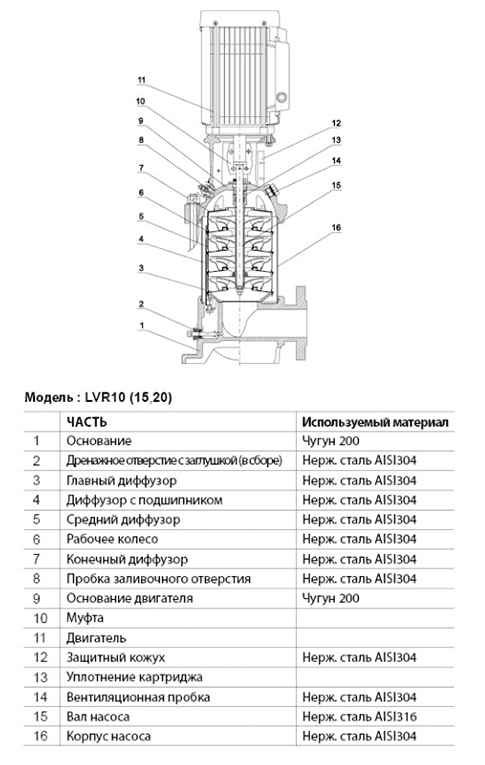 11
10
9
8
7
6
5
4
3
2
1
12
13
14
15
16

Модель : LVR10 (15,20)

| | ЧАСТЬ | Используемый материал |
|---|---|---|
| 1 | Основание | Чугун 200 |
| 2 | Дренажное отверстие с заглушкой (в сборе) | Нерж. сталь AISI304 |
| 3 | Главный диффузор | Нерж. сталь AISI304 |
| 4 | Диффузор с подшипником | Нерж. сталь AISI304 |
| 5 | Средний диффузор | Нерж. сталь AISI304 |
| 6 | Рабочее колесо | Нерж. сталь AISI304 |
| 7 | Конечный диффузор | Нерж. сталь AISI304 |
| 8 | Пробка заливочного отверстия | Нерж. сталь AISI304 |
| 9 | Основание двигателя | Чугун 200 |
| 10 | Муфта | |
| 11 | Двигатель | |
| 12 | Защитный кожух | Нерж. сталь AISI304 |
| 13 | Уплотнение картриджа | |
| 14 | Вентиляционная пробка | Нерж. сталь AISI304 |
| 15 | Вал насоса | Нерж. сталь AISI316 |
| 16 | Корпус насоса | Нерж. сталь AISI304 |