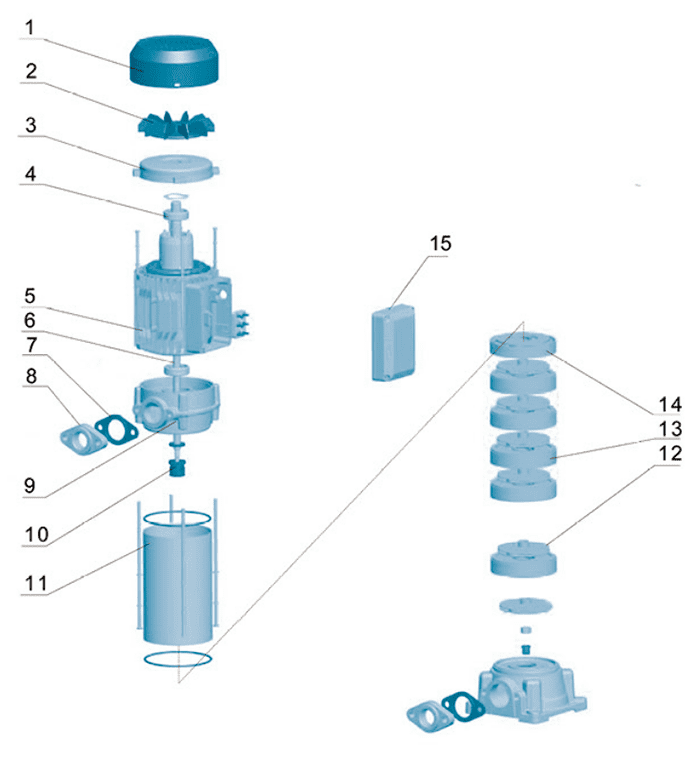 1
2
3
4
5
6
7
8
9
10
11
15
14
13
12